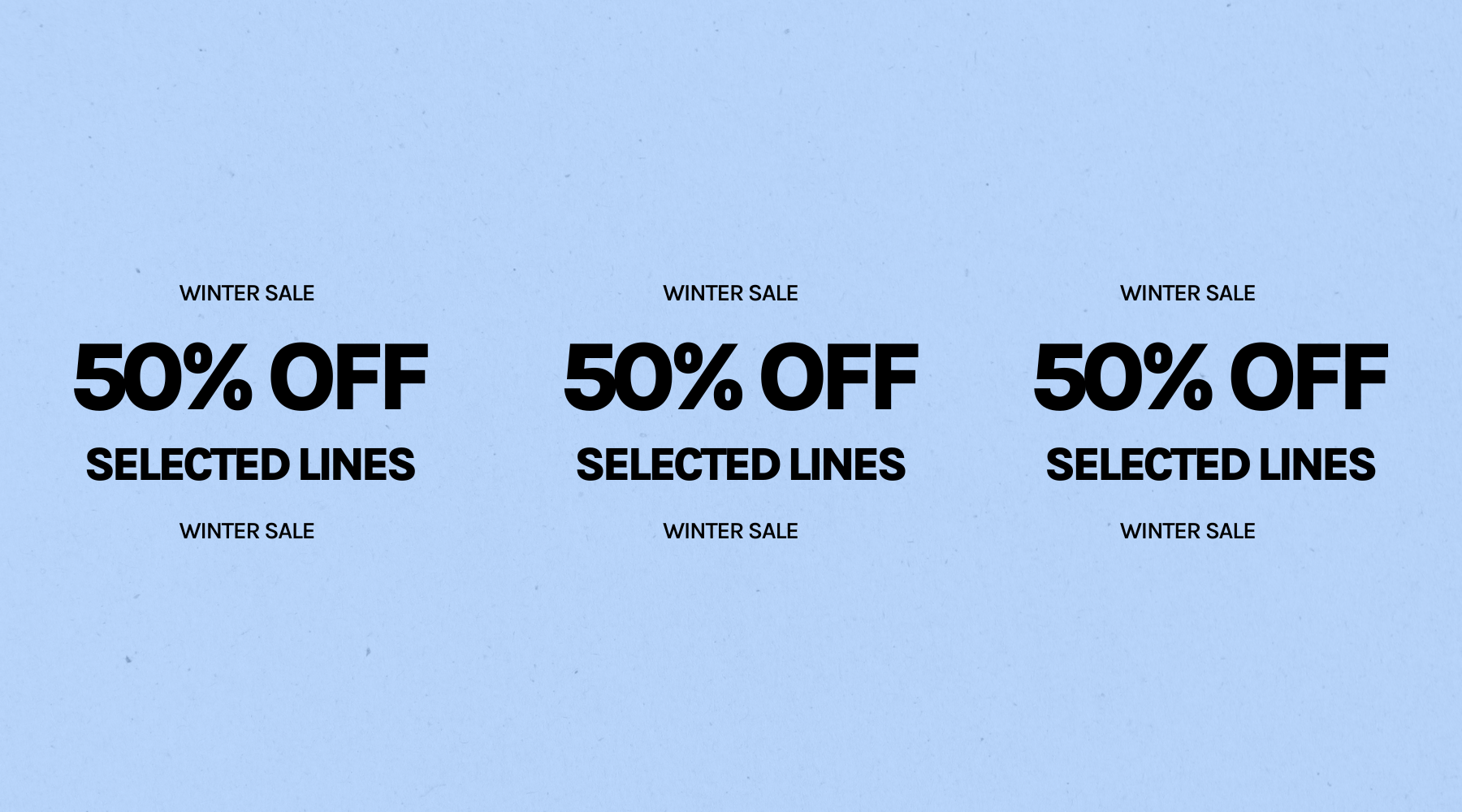 WINTER SALE

50% OFF

SELECTED LINES

WINTER SALE

WINTER SALE

50% OFF

SELECTED LINES

WINTER SALE

WINTER SALE

50% OFF

SELECTED LINES

WINTER SALE